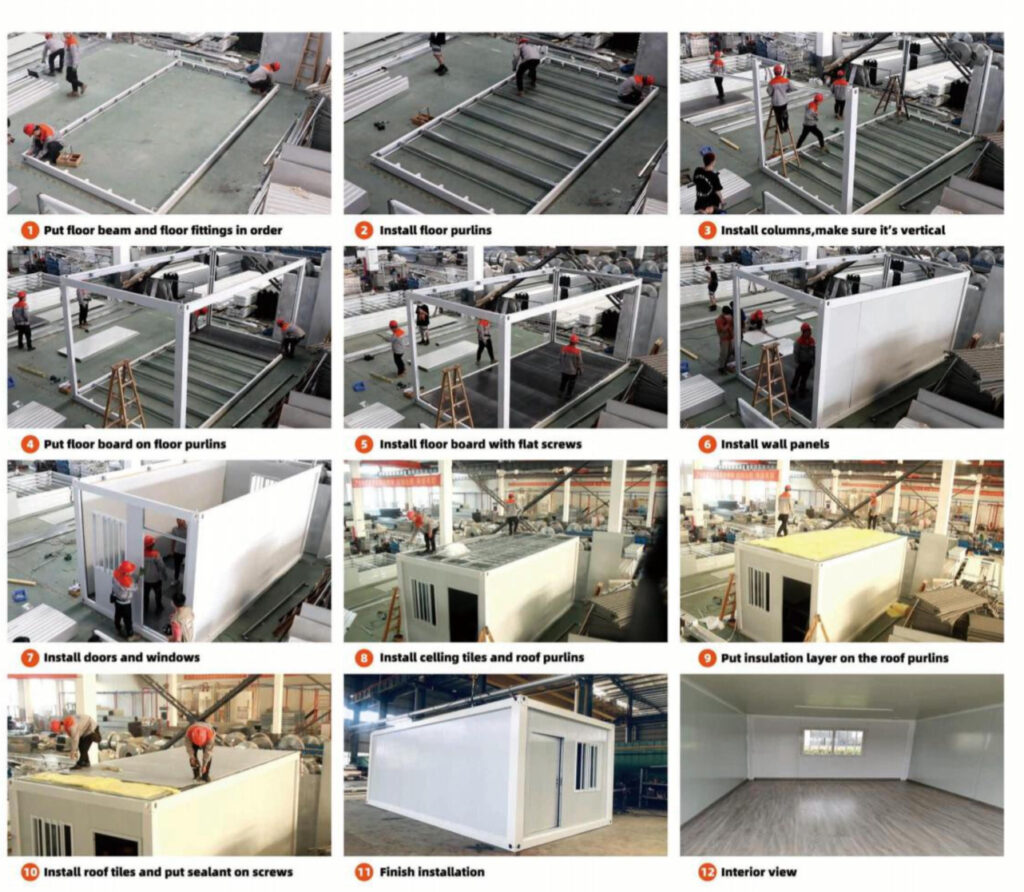 1 Put floor beam and floor fittings in order

2 Install floor purlins

3 Install columns,make sure it's vertical

4 Put floor board on floor purlins

5 Install floor board with flat screws

6 Install wall panels

7 Install doors and windows

8 Install celling tiles and roof purlins

9 Put insulation layer on the roof purlins

10 Install roof tiles and put sealant on screws

11 Finish installation

12 Interior view